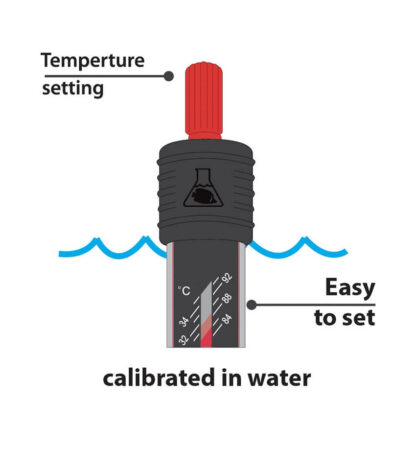 Temperture setting

°C
34
32
92
88
84

Easy to set

calibrated in water